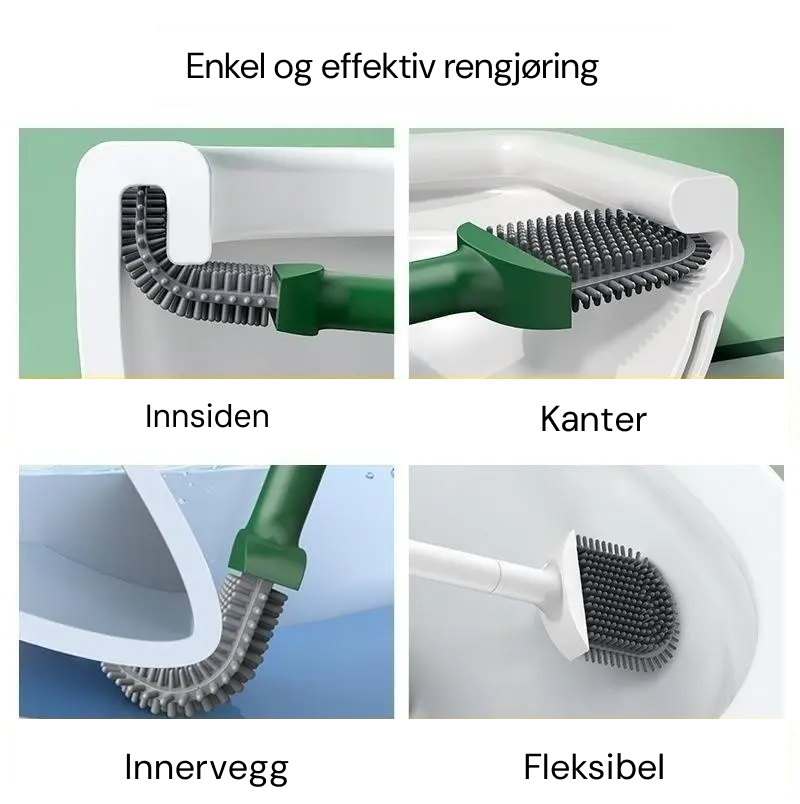 Enkel og effektiv rengjøring

Innsiden

Kanter

Innervegg

Fleksibel